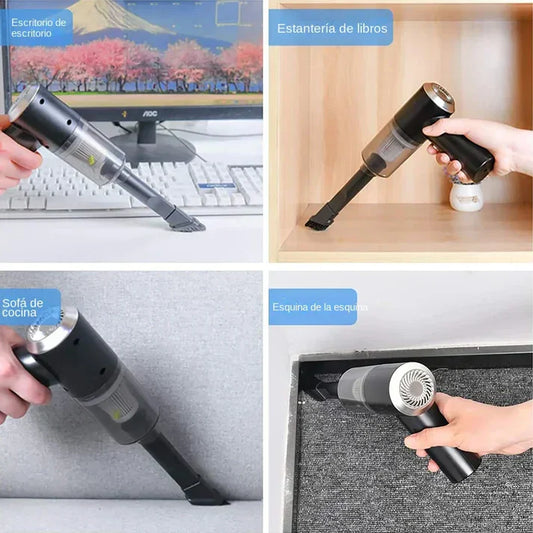 Escritorio de escritorio

AOC

Estantería de libros

Sofá de cocina

Esquina de la esquina